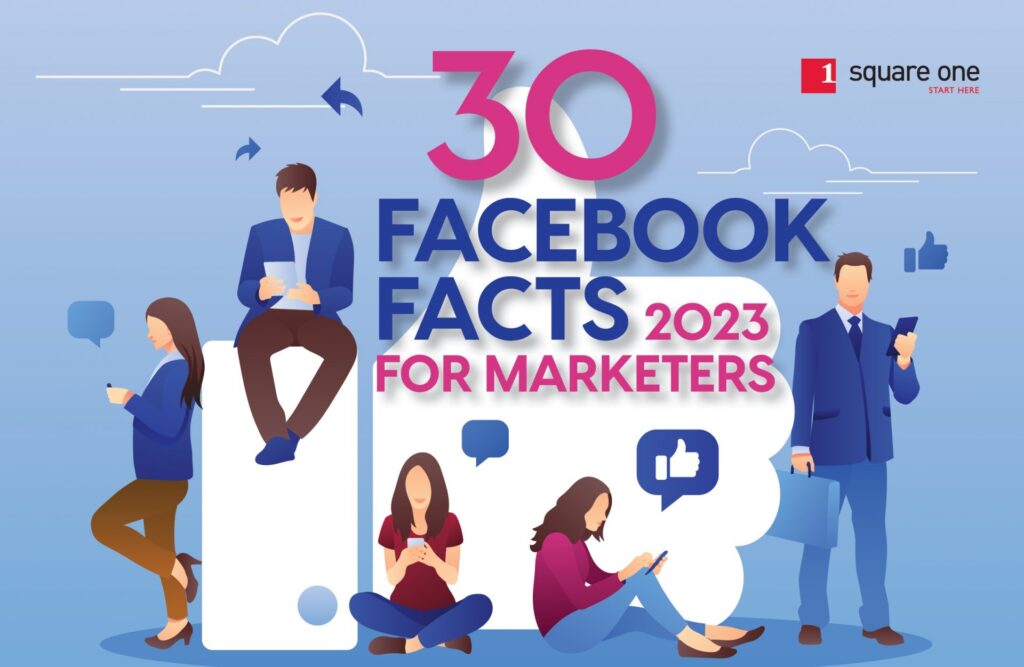 1 square one
START HERE

30
FACEBOOK
FACTS 2023
FOR MARKETERS